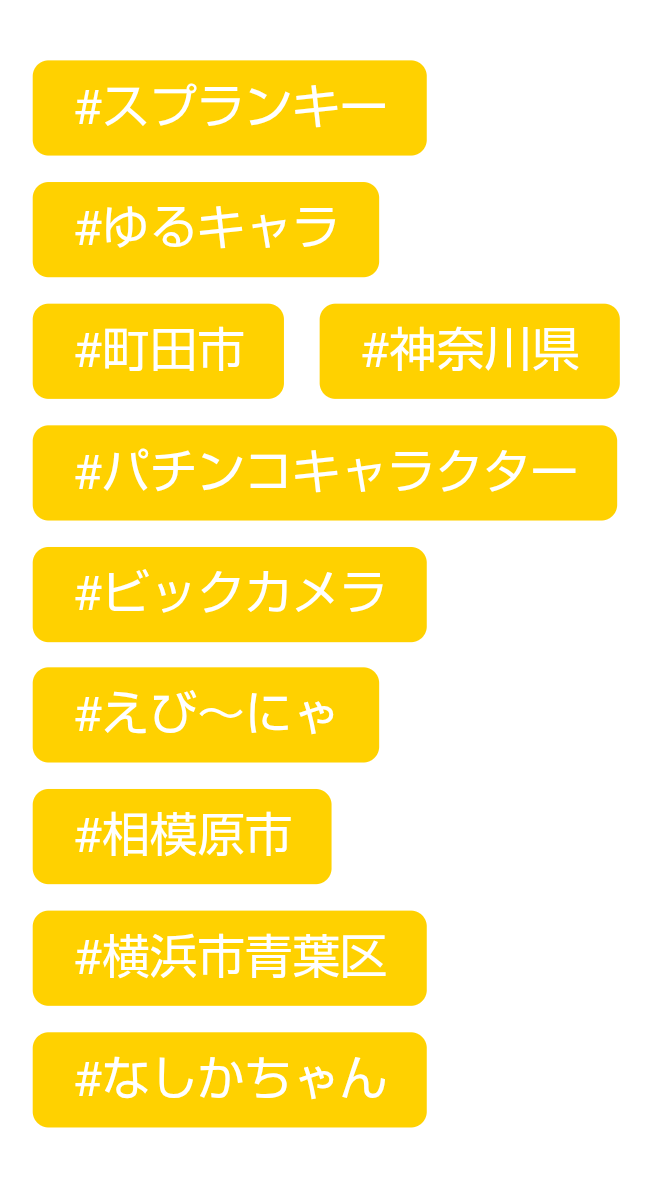 #スプランキー

#ゆるキャラ

#町田市

#神奈川県

#パチンコキャラクター

#ビックカメラ

#えび〜にゃ

#相模原市

#横浜市青葉区

#なしかちゃん